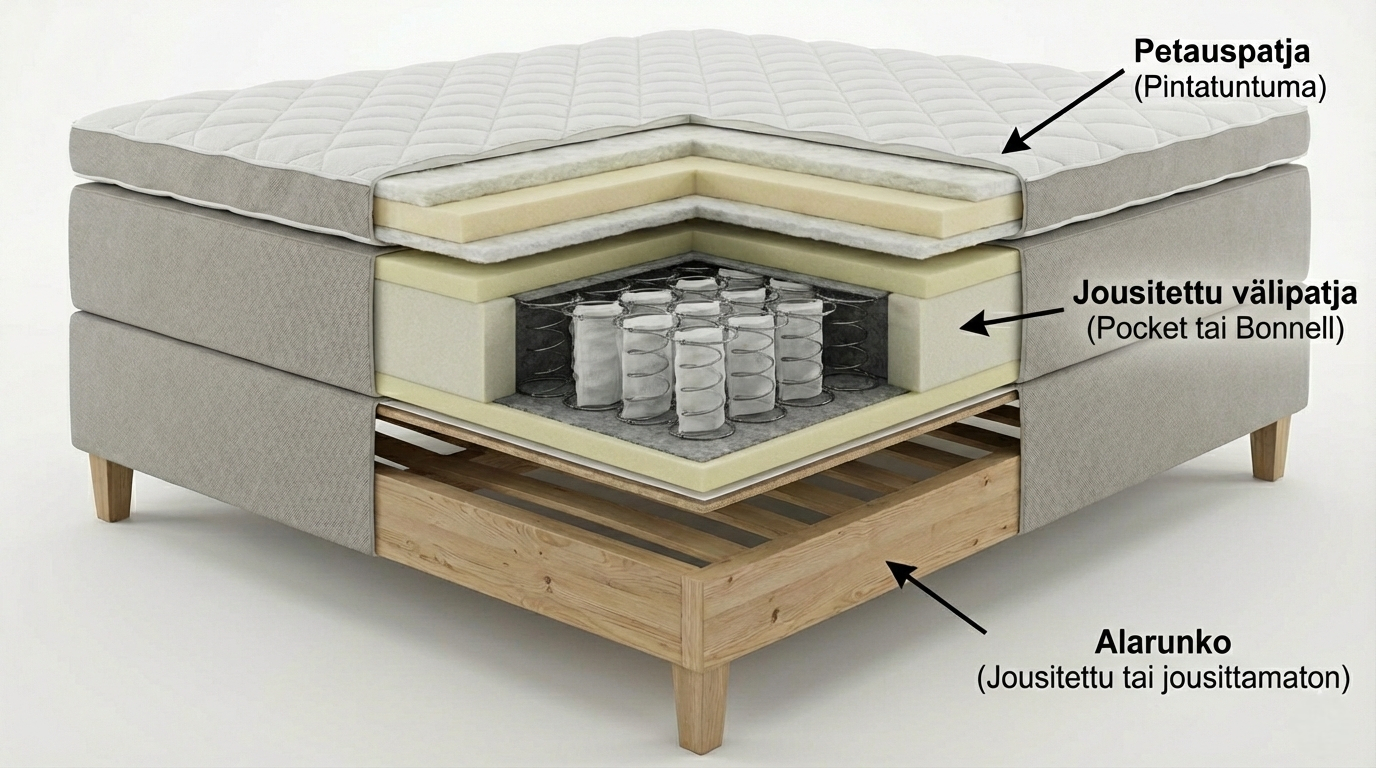 Petauspatja
(Pintatuntuma)

Jousitettu välipatja
(Pocket tai Bonnell)

Alarunko
(Jousitettu tai jousittamaton)